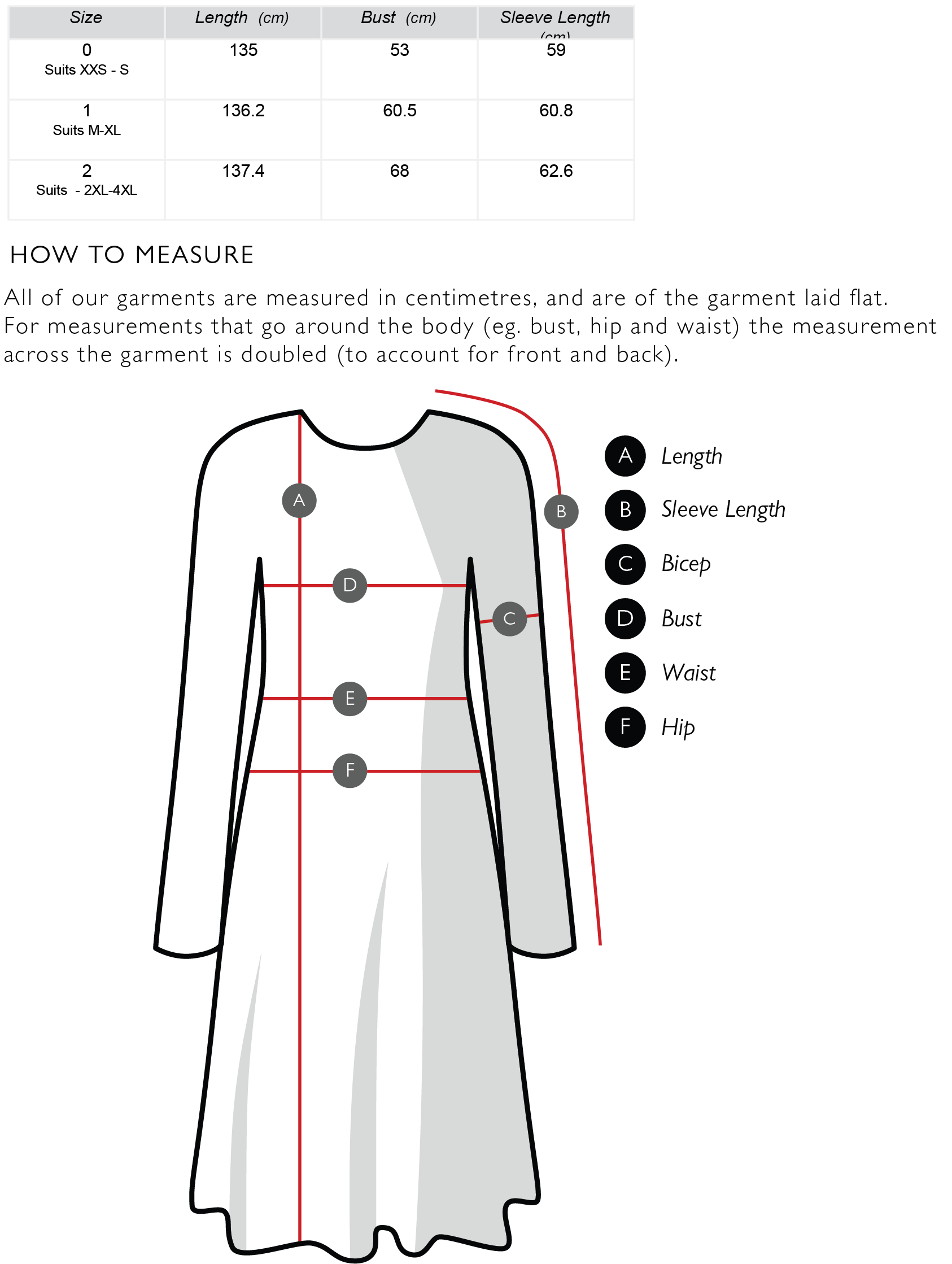 | Size | Length (cm) | Bust (cm) | Sleeve Length (cm) |
|---|---|---|---|
| 0 Suits XXS - S | 135 | 53 | 59 |
| 1 Suits M-XL | 136.2 | 60.5 | 60.8 |
| 2 Suits - 2XL-4XL | 137.4 | 68 | 62.6 |

HOW TO MEASURE

All of our garments are measured in centimetres, and are of the garment laid flat. For measurements that go around the body (eg. bust, hip and waist) the measurement across the garment is doubled (to account for front and back).

A
B
D
C
E
F

A Length
B Sleeve Length
C Bicep
D Bust
E Waist
F Hip