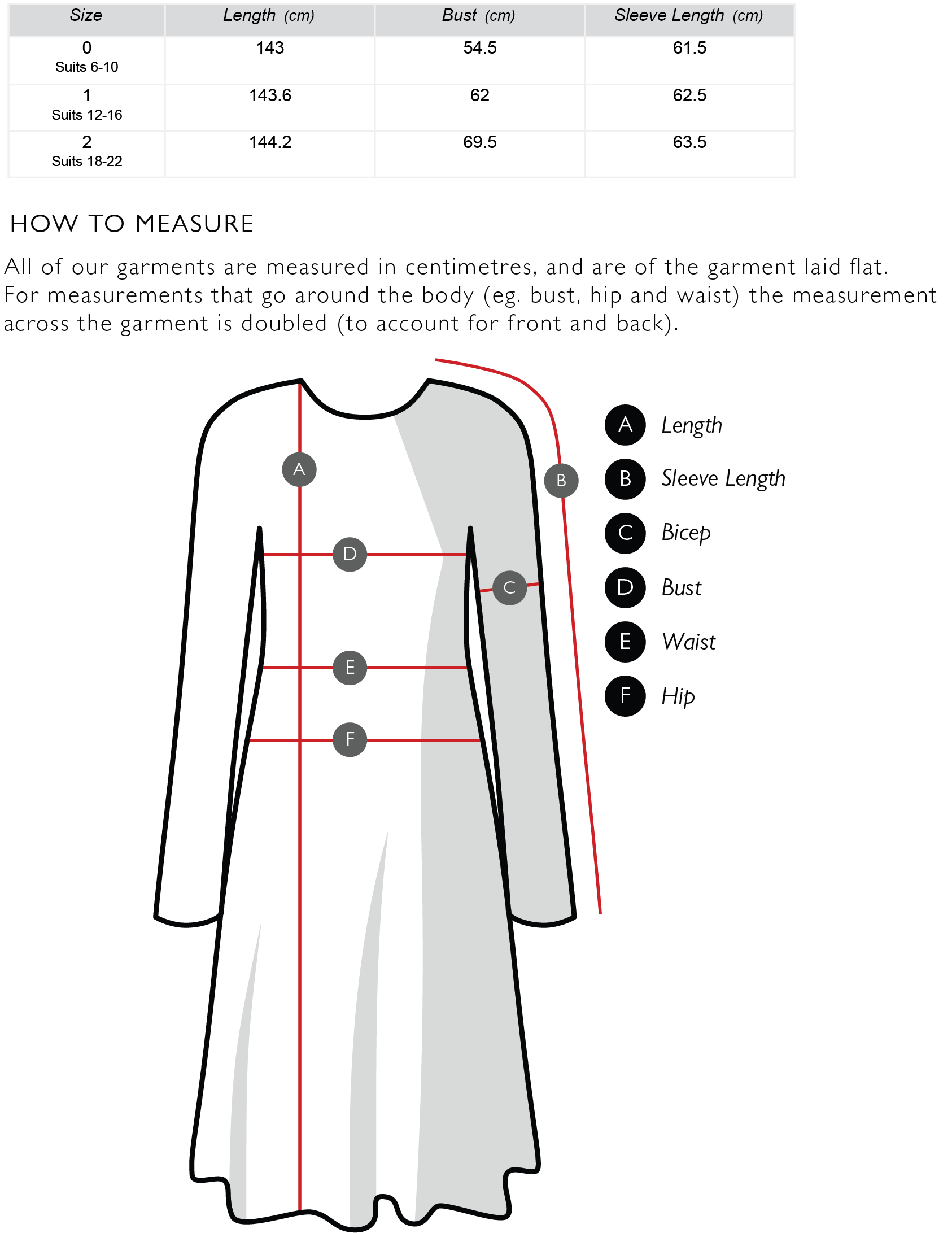 | Size | Length (cm) | Bust (cm) | Sleeve Length (cm) |
|---|---|---|---|
| 0 Suits 6-10 | 143 | 54.5 | 61.5 |
| 1 Suits 12-16 | 143.6 | 62 | 62.5 |
| 2 Suits 18-22 | 144.2 | 69.5 | 63.5 |

HOW TO MEASURE

All of our garments are measured in centimetres, and are of the garment laid flat. For measurements that go around the body (eg. bust, hip and waist) the measurement across the garment is doubled (to account for front and back).

A
B
D
C
E
F

A Length
B Sleeve Length
C Bicep
D Bust
E Waist
F Hip